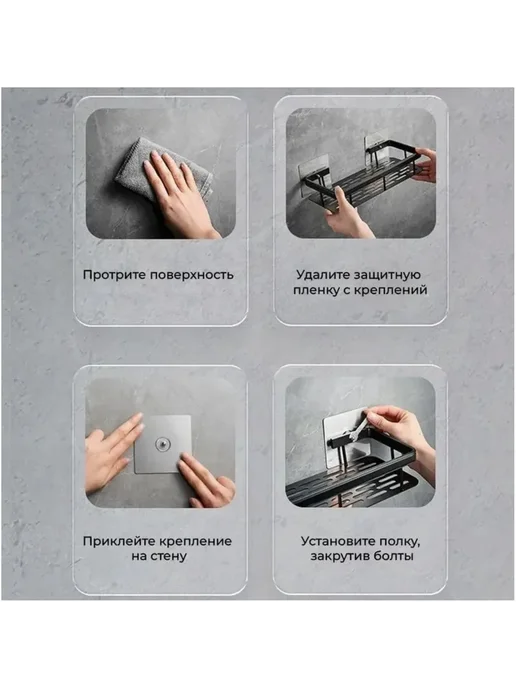 Протрите поверхность

Удалите защитную пленку с креплений

Приклейте крепление на стену

Установите полку, закрутив болты