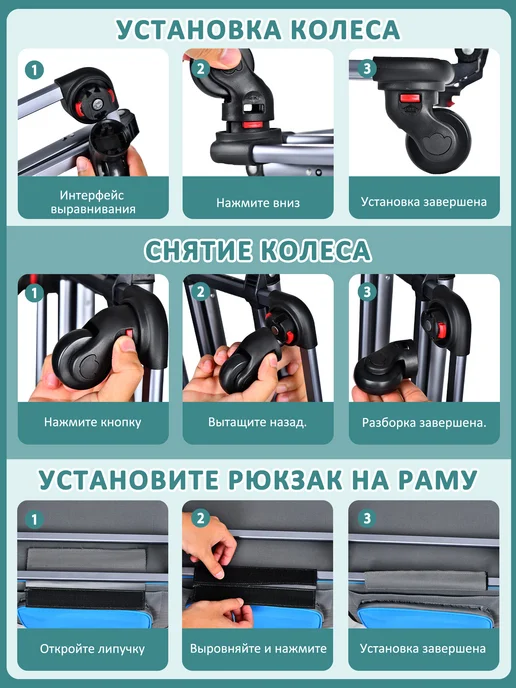 УСТАНОВКА КОЛЕСА

1

Интерфейс выравнивания

2

Нажмите вниз

3

Установка завершена

СНЯТИЕ КОЛЕСА

1

Нажмите кнопку

2

Вытащите назад.

3

Разборка завершена.

УСТАНОВИТЕ РЮКЗАК НА РАМУ

1

Откройте липучку

2

Выровняйте и нажмите

3

Установка завершена