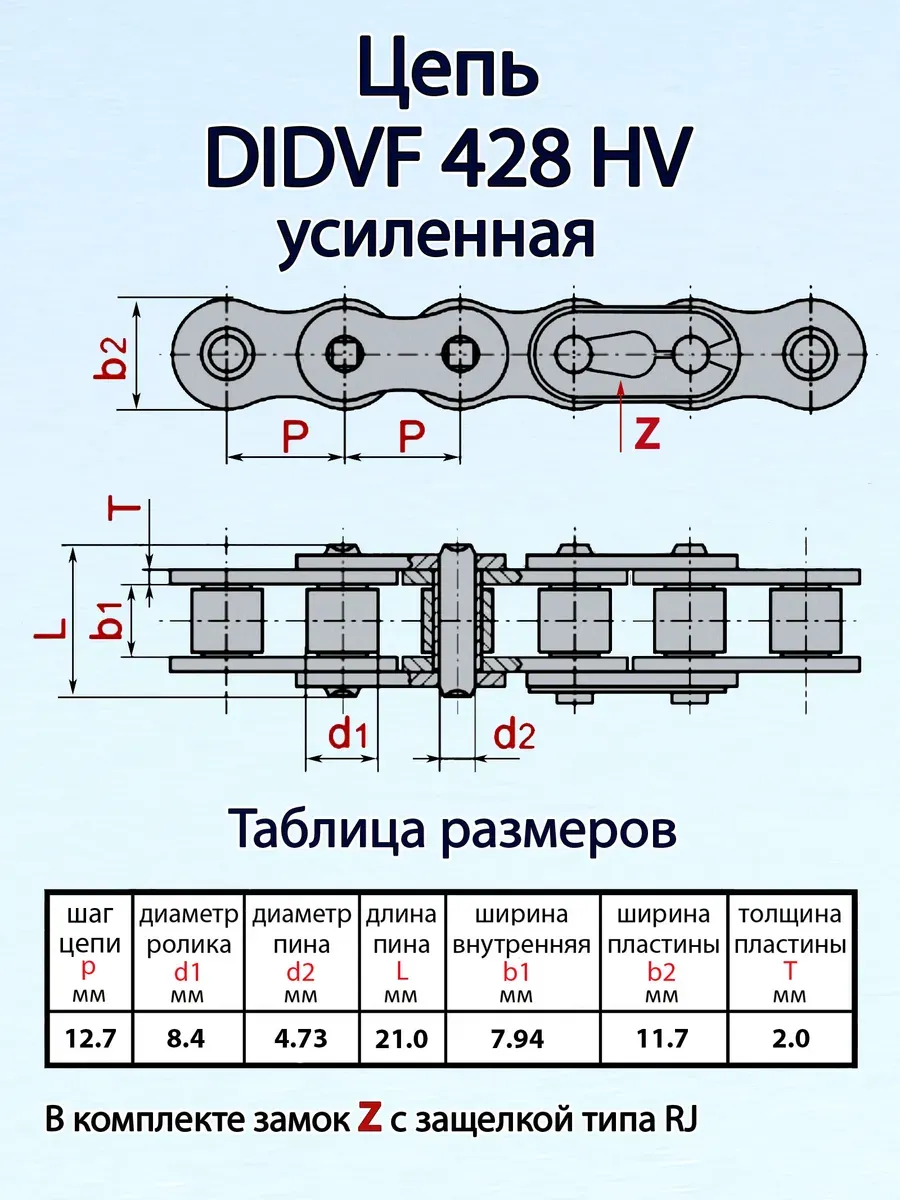 Цепь
DIDVF 428 HV
усиленная

b2
P
P
Z

T
L
b1
d1
d2

Таблица размеров

| шаг цепи p мм | диаметр ролика d1 мм | диаметр пина d2 мм | длина пина L мм | ширина внутренняя b1 мм | ширина пластины b2 мм | толщина пластины T мм |
|---|---|---|---|---|---|---|
| 12.7 | 8.4 | 4.73 | 21.0 | 7.94 | 11.7 | 2.0 |

В комплекте замок Z с защелкой типа RJ