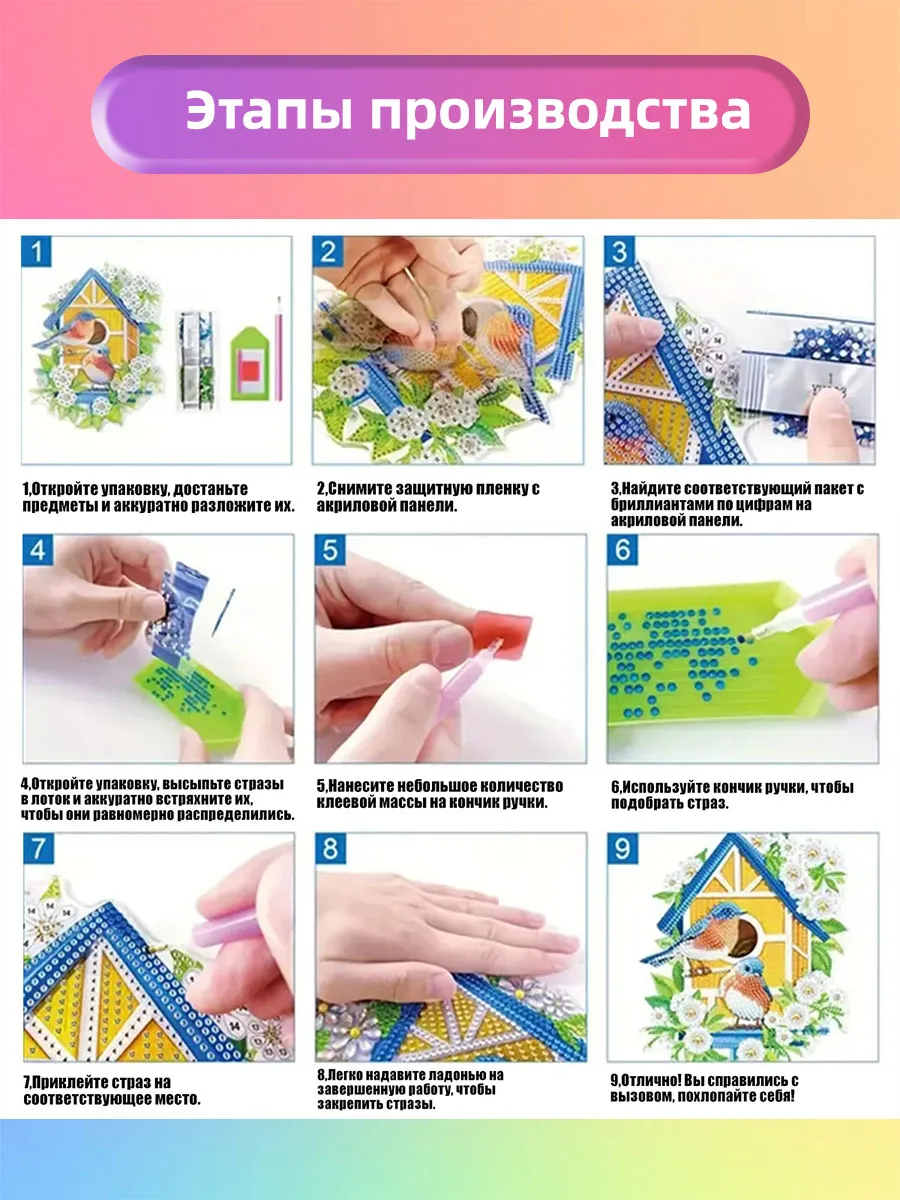 Этапы производства

1

1,Откройте упаковку, достаньте предметы и аккуратно разложите их.

2

2,Снимите защитную пленку с акриловой панели.

3

3,Найдите соответствующий пакет с бриллиантами по цифрам на акриловой панели.

4

4,Откройте упаковку, высыпьте стразы в лоток и аккуратно встряхните их, чтобы они равномерно распределились.

5

5,Нанесите небольшое количество клеевой массы на кончик ручки.

6

6,Используйте кончик ручки, чтобы подобрать страз.

7

7,Приклейте страз на соответствующее место.

8

8,Легко надавите ладонью на завершенную работу, чтобы закрепить стразы.

9

9,Отлично! Вы справились с вызовом, похлопайте себя!