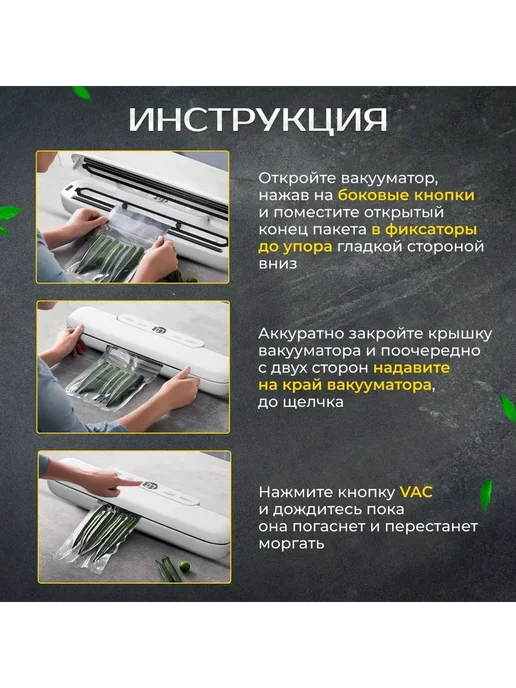 ИНСТРУКЦИЯ

Откройте вакууматор, нажав на боковые кнопки и поместите открытый конец пакета в фиксаторы до упора гладкой стороной вниз

Аккуратно закройте крышку вакууматора и поочередно с двух сторон надавите на край вакууматора, до щелчка

Нажмите кнопку VAC и дождитесь пока она погаснет и перестанет моргать