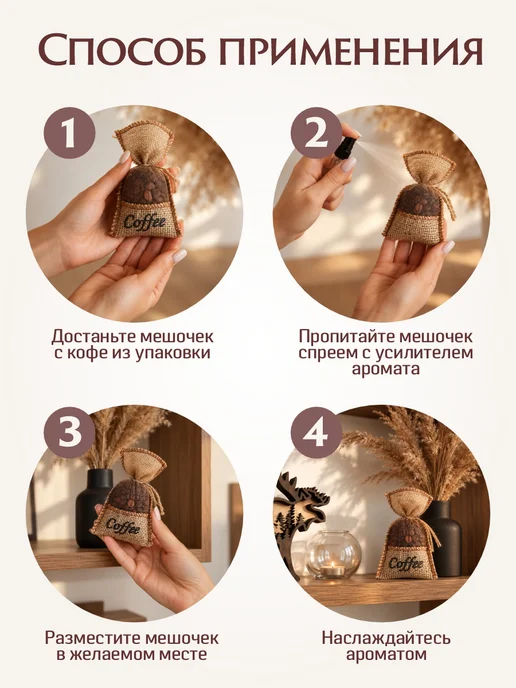 Способ применения

1

Coffee

Достаньте мешочек с кофе из упаковки

2

Пропитайте мешочек спреем с усилителем аромата

3

Coffee

Разместите мешочек в желаемом месте

4

Coffee

Наслаждайтесь ароматом