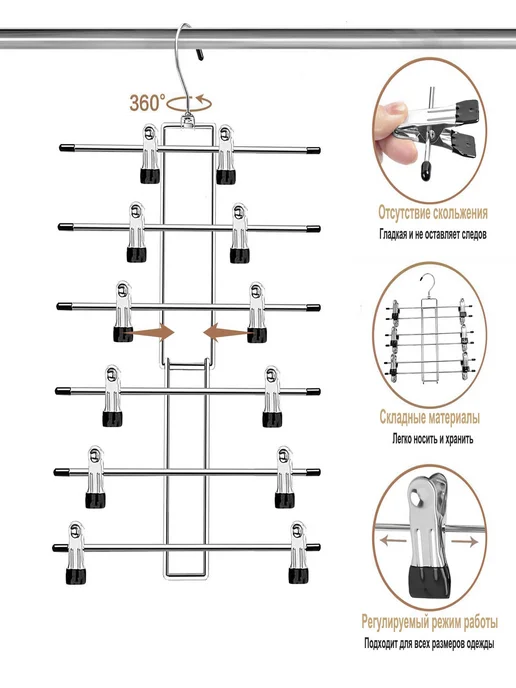 360°

Отсутствие скольжения
Гладкая и не оставляет следов

Складные материалы
Легко носить и хранить

Регулируемый режим работы
Подходит для всех размеров одежды