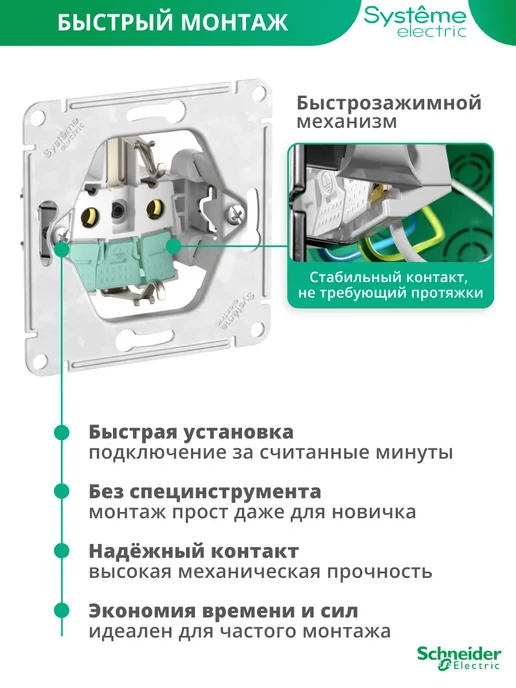 БЫСТРЫЙ МОНТАЖ

Systême electric

Быстрозажимной механизм

Стабильный контакт, не требующий протяжки

Быстрая установка
подключение за считанные минуты

Без специнструмента
монтаж прост даже для новичка

Надёжный контакт
высокая механическая прочность

Экономия времени и сил
идеален для частого монтажа

Schneider Electric