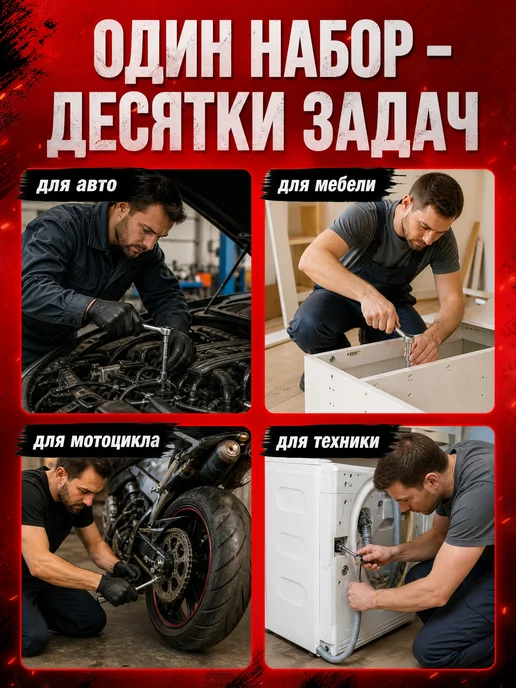 ОДИН НАБОР - ДЕСЯТКИ ЗАДАЧ

для авто

для мебели

для мотоцикла

для техники