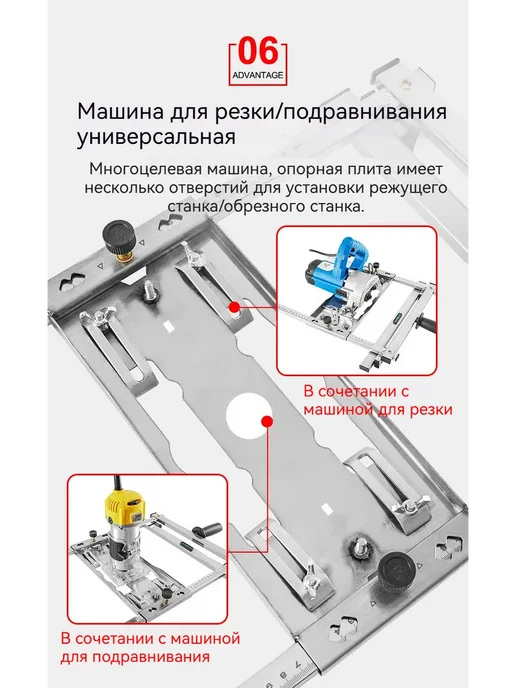 06
ADVANTAGE

Машина для резки/подравнивания универсальная

Многоцелевая машина, опорная плита имеет несколько отверстий для установки режущего станка/обрезного станка.

В сочетании с машиной для резки

В сочетании с машиной для подравнивания