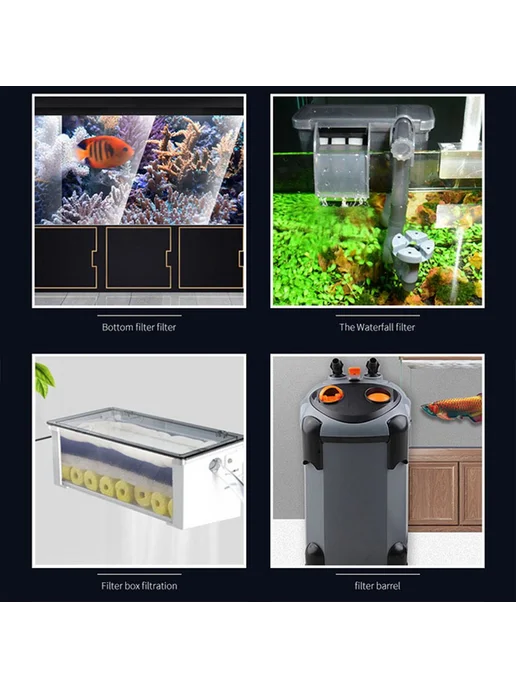 Bottom filter filter

The Waterfall filter

Filter box filtration

filter barrel