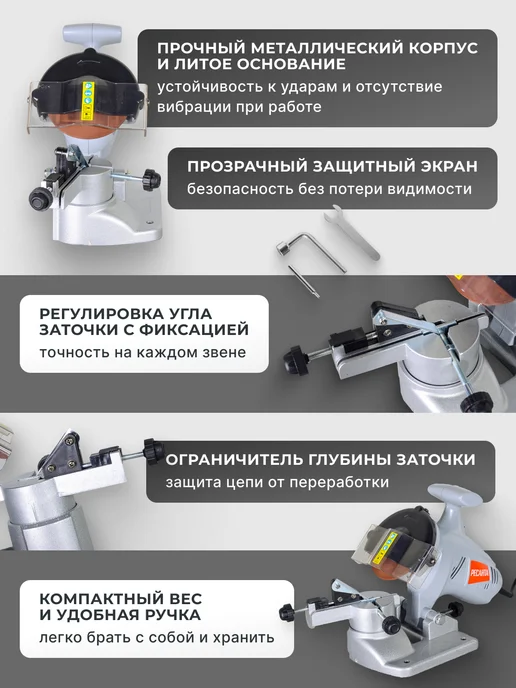 ПРОЧНЫЙ МЕТАЛЛИЧЕСКИЙ КОРПУС И ЛИТОЕ ОСНОВАНИЕ
устойчивость к ударам и отсутствие вибрации при работе

ПРОЗРАЧНЫЙ ЗАЩИТНЫЙ ЭКРАН
безопасность без потери видимости

РЕГУЛИРОВКА УГЛА ЗАТОЧКИ С ФИКСАЦИЕЙ
точность на каждом звене

ОГРАНИЧИТЕЛЬ ГЛУБИНЫ ЗАТОЧКИ
защита цепи от переработки

РЕСАНТА

КОМПАКТНЫЙ ВЕС И УДОБНАЯ РУЧКА
легко брать с собой и хранить