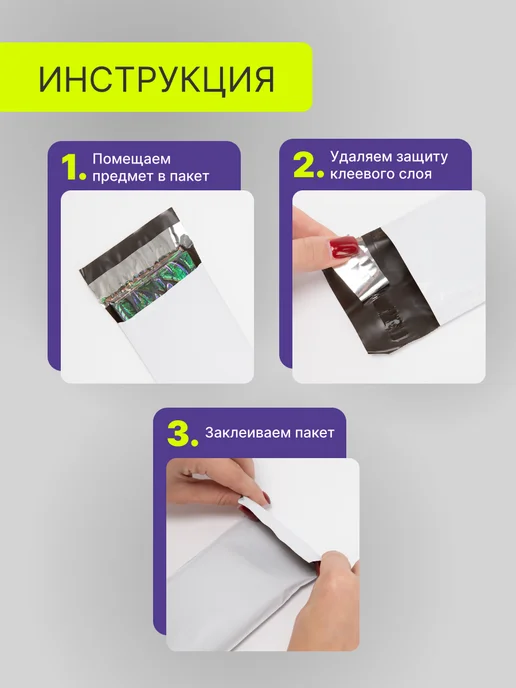 ИНСТРУКЦИЯ

1. Помещаем предмет в пакет

2. Удаляем защиту клеевого слоя

3. Заклеиваем пакет