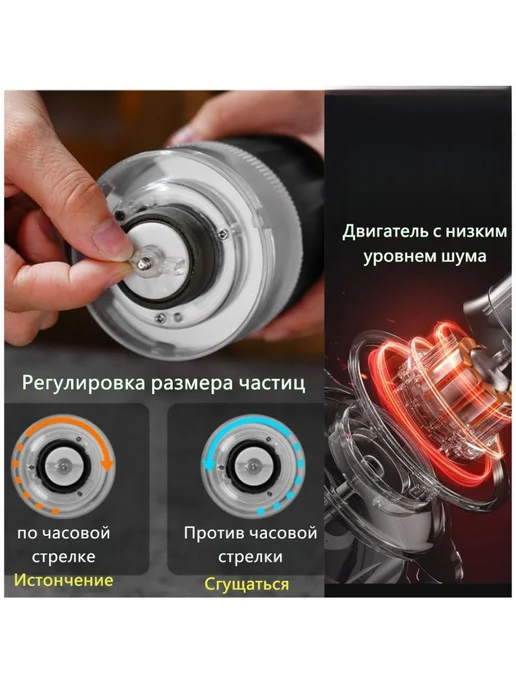 Регулировка размера частиц

по часовой стрелке
Истончение

Против часовой стрелки
Сгущаться

Двигатель с низким уровнем шума