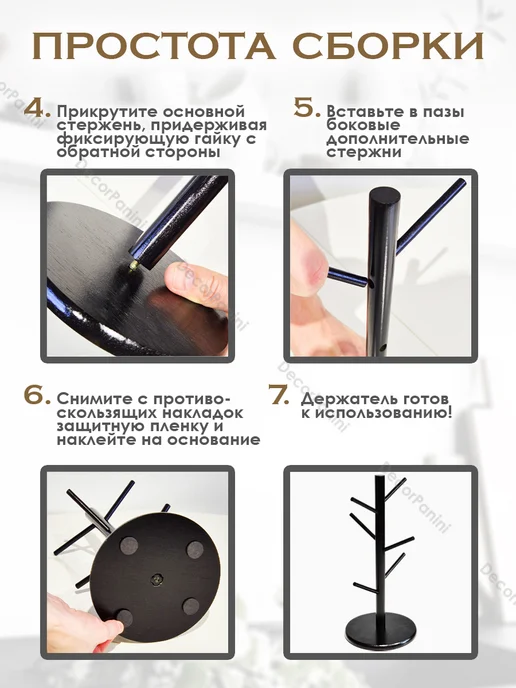 ПРОСТОТА СБОРКИ

4. Прикрутите основной стержень, придерживая фиксирующую гайку с обратной стороны

5. Вставьте в пазы боковые дополнительные стержни

6. Снимите с противоскользящих накладок защитную пленку и наклейте на основание

7. Держатель готов к использованию!

DecorPanini