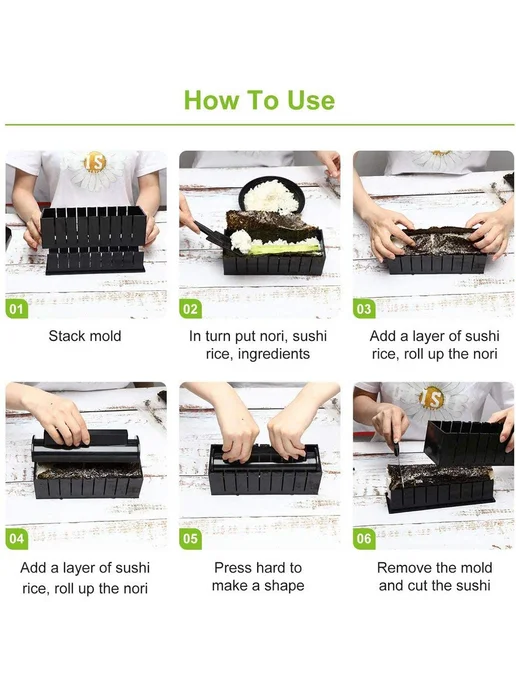 How To Use

01

Stack mold

02

In turn put nori, sushi rice, ingredients

03

Add a layer of sushi rice, roll up the nori

04

Add a layer of sushi rice, roll up the nori

05

Press hard to make a shape

06

Remove the mold and cut the sushi